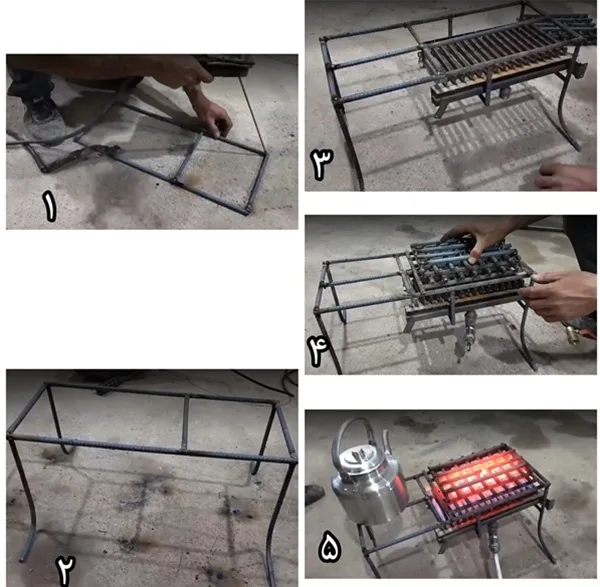 ۱

۲

۳

۴

۵