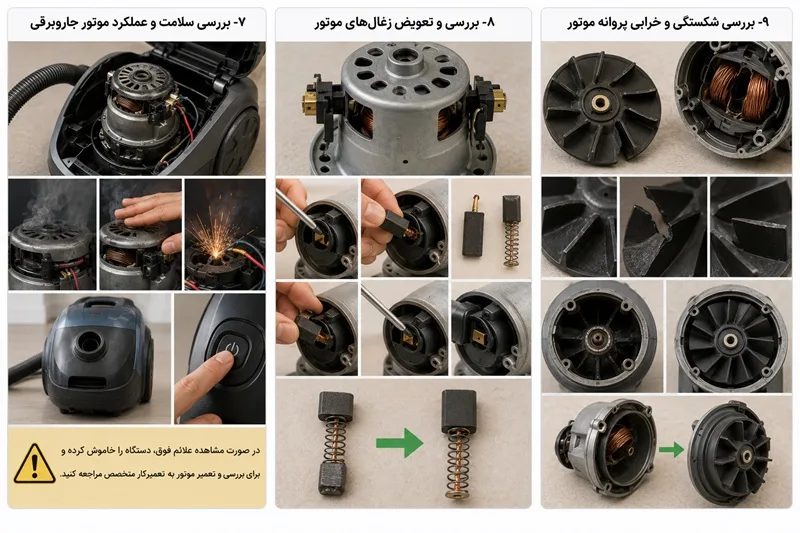 ۹- بررسی شکستگی و خرابی پروانه موتور

۸- بررسی و تعویض زغال‌های موتور

۷- بررسی سلامت و عملکرد موتور جاروبرقی

در صورت مشاهده علائم فوق، دستگاه را خاموش کرده و برای بررسی و تعمیر موتور به تعمیرکار متخصص مراجعه کنید.